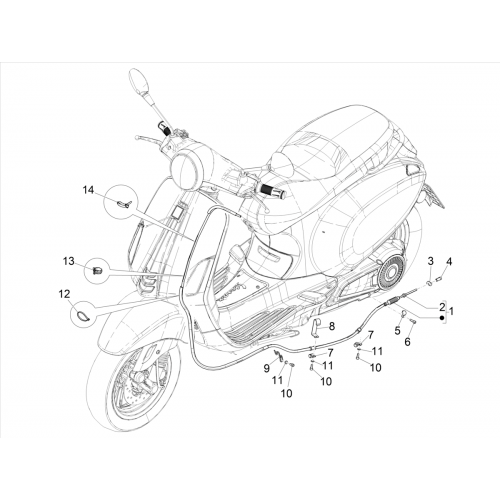 14
13
12
3
4
2
1
5
6
8
7
11
10
7
11
10
9
11
10